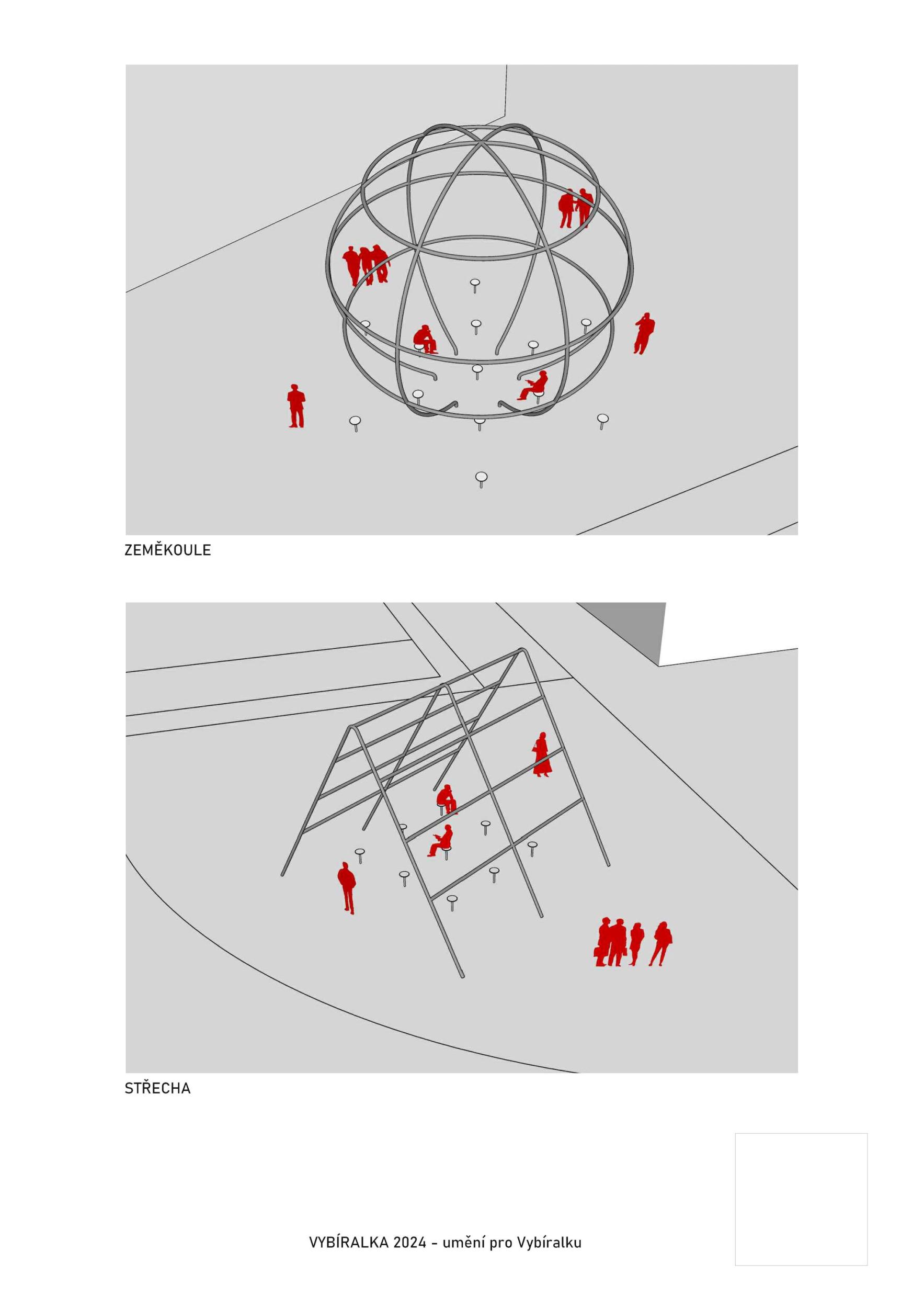 ZEMĚKOULE

STŘECHA

VYBÍRALKA 2024 – umění pro Vybíralku