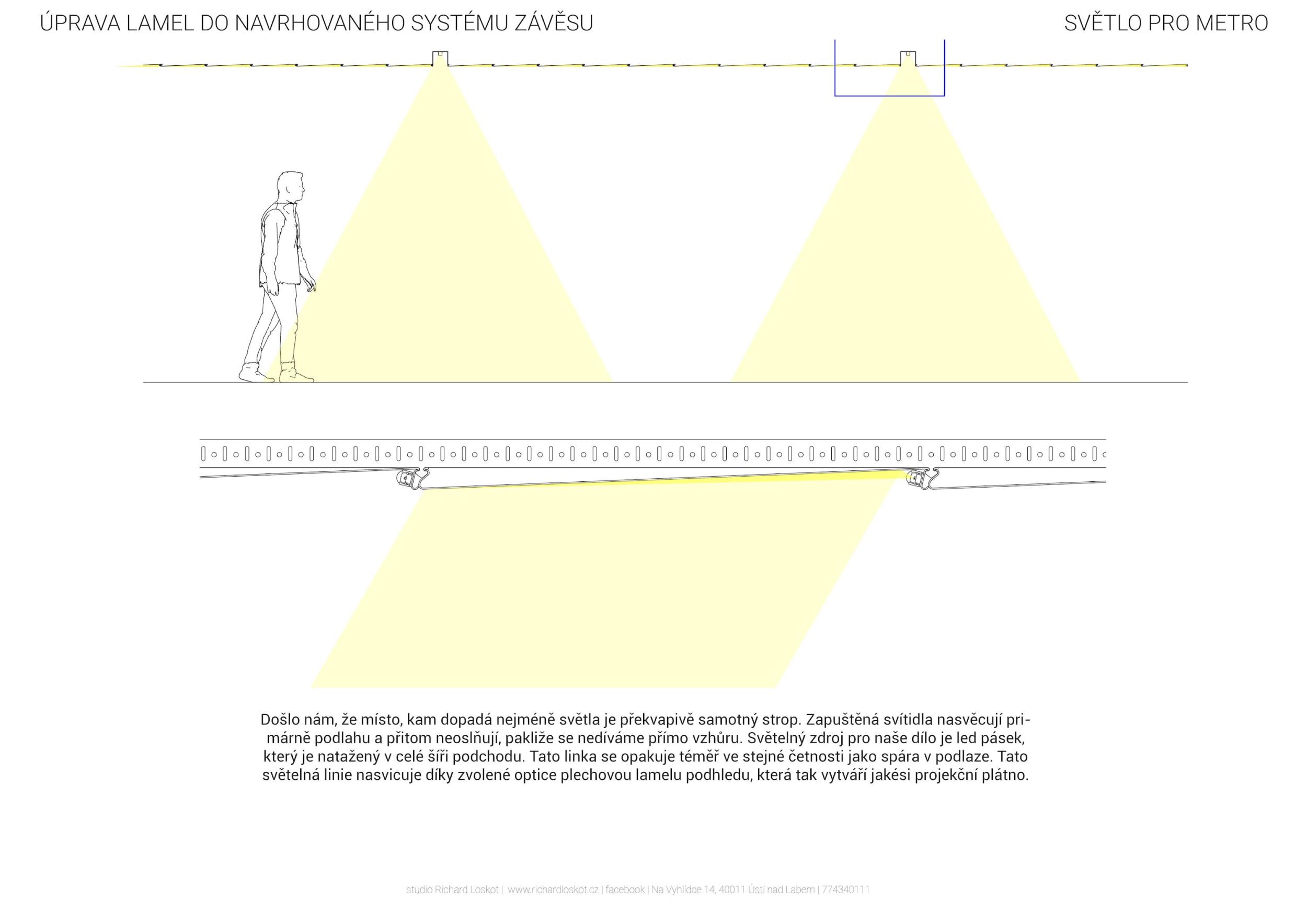 ÚPRAVA LAMEL DO NAVRHOVANÉHO SYSTÉMU ZÁVĚSU

SVĚTLO PRO METRO

Došlo nám, že místo, kam dopadá nejméně světla je překvapivě samotný strop. Zapuštěná svítidla nasvěcují primárně podlahu a přitom neoslňují, pakliže se nedíváme přímo vzhůru. Světelný zdroj pro naše dílo je led pásek, který je natažený v celé šíři podchodu. Tato linka se opakuje téměř ve stejné četnosti jako spára v podlaze. Tato světelná linie nasvicuje díky zvolené optice plechovou lamelu podhledu, která tak vytváří jakési projekční plátno.

studio Richard Loskot | www.richardloskot.cz | facebook | Na Vyhlídce 14, 40011 Ústí nad Labem | 774340111