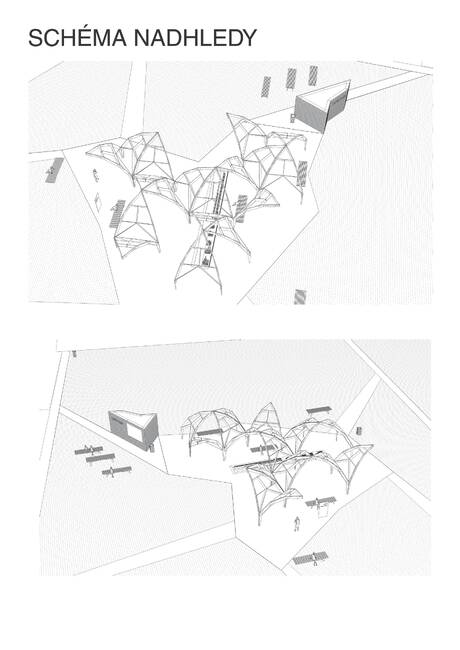 SCHÉMA NADHLEDY